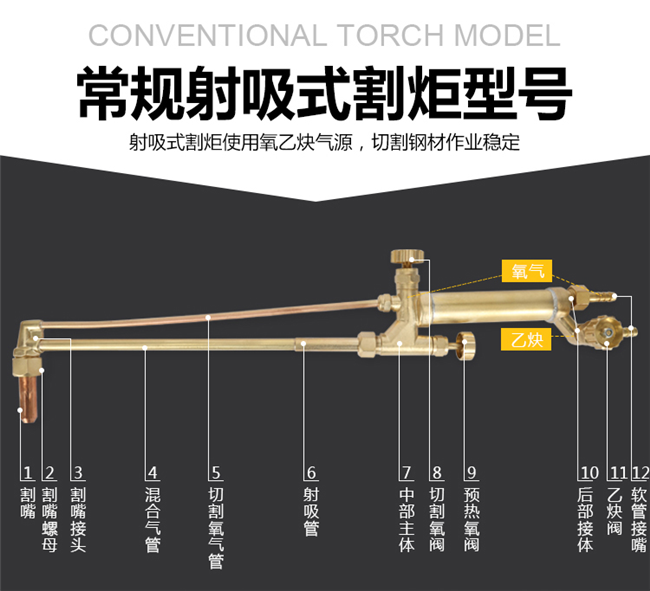 CONVENTIONAL TORCH MODEL

常规射吸式割炬型号

射吸式割炬使用氧乙炔气源，切割钢材作业稳定

氧气

乙炔

1 割嘴

2 割嘴螺母

3 割嘴接头

4 混合气管

5 切割氧气管

6 射吸管

7 中部主体

8 切割氧阀

9 预热氧阀

10 后部接体

11 乙炔阀

12 软管接嘴