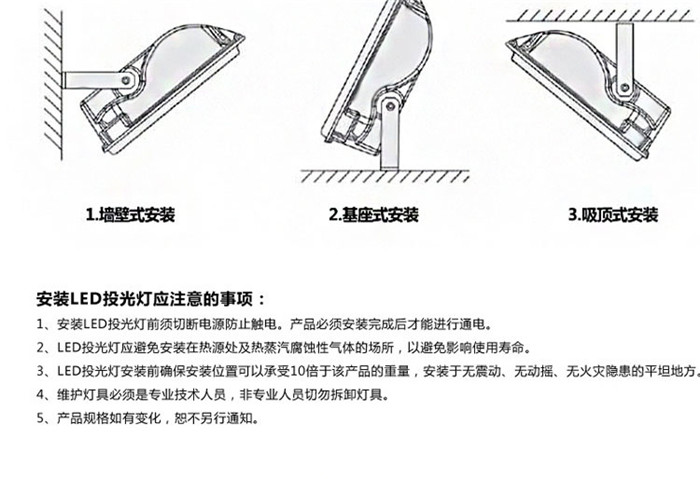 1.墙壁式安装

2.基座式安装

3.吸顶式安装

安装LED投光灯应注意的事项：

1、安装LED投光灯前须切断电源防止触电。产品必须安装完成后才能进行通电。

2、LED投光灯应避免安装在热源处及热蒸汽腐蚀性气体的场所，以避免影响使用寿命。

3、LED投光灯安装前确保安装位置可以承受10倍于该产品的重量，安装于无震动、无动摇、无火灾隐患的平坦地方。

4、维护灯具必须是专业技术人员，非专业人员切勿拆卸灯具。

5、产品规格如有变化，恕不另行通知。